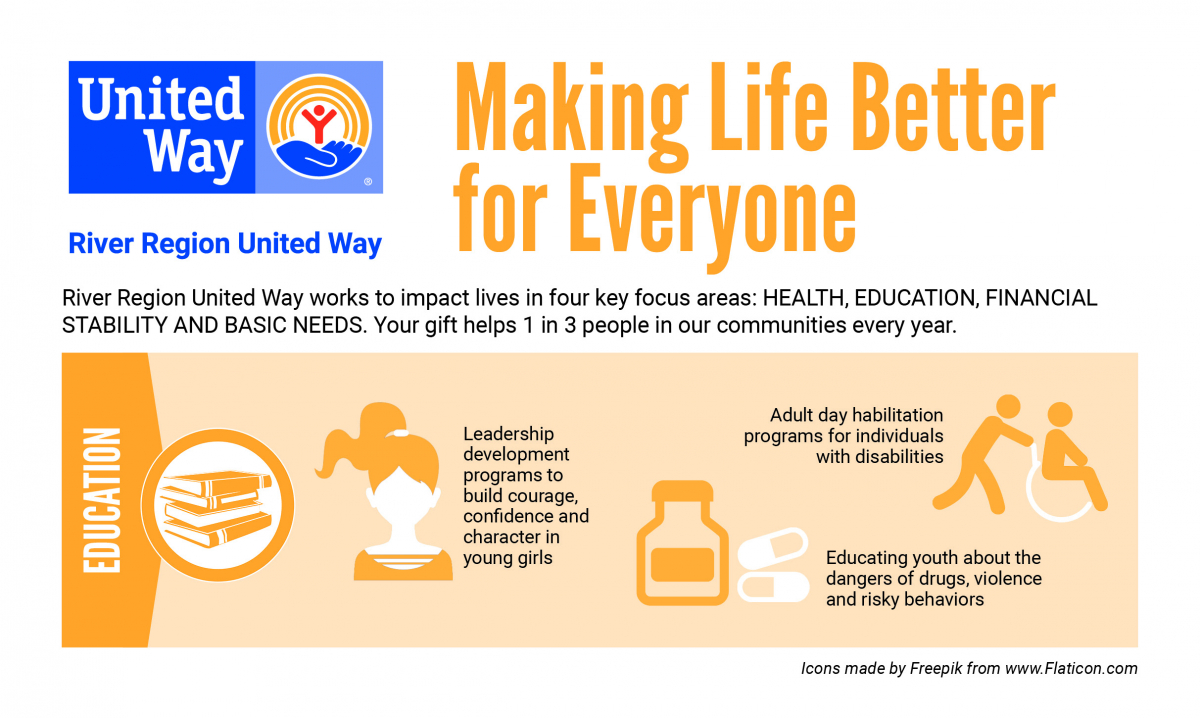 United Way

®

River Region United Way

Making Life Better for Everyone

River Region United Way works to impact lives in four key focus areas: HEALTH, EDUCATION, FINANCIAL STABILITY AND BASIC NEEDS. Your gift helps 1 in 3 people in our communities every year.

EDUCATION

Leadership development programs to build courage, confidence and character in young girls

Adult day habilitation programs for individuals with disabilities

Educating youth about the dangers of drugs, violence and risky behaviors

Icons made by Freepik from www.Flaticon.com