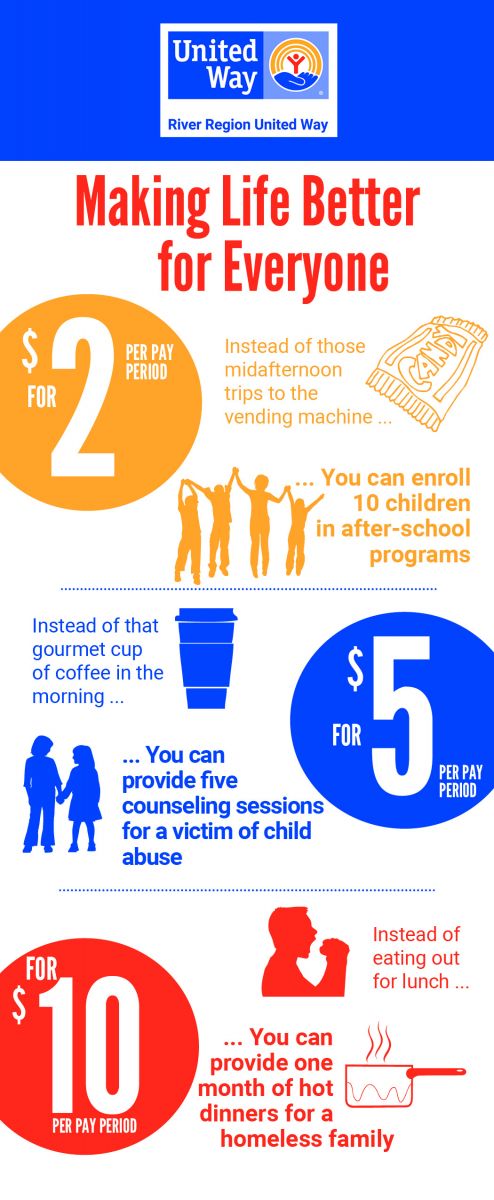 United Way

River Region United Way

Making Life Better for Everyone

FOR $2 PER PAY PERIOD

Instead of those midafternoon trips to the vending machine ...

CANDY

... You can enroll 10 children in after-school programs

Instead of that gourmet cup of coffee in the morning ...

FOR $5 PER PAY PERIOD

... You can provide five counseling sessions for a victim of child abuse

Instead of eating out for lunch ...

FOR $10 PER PAY PERIOD

... You can provide one month of hot dinners for a homeless family